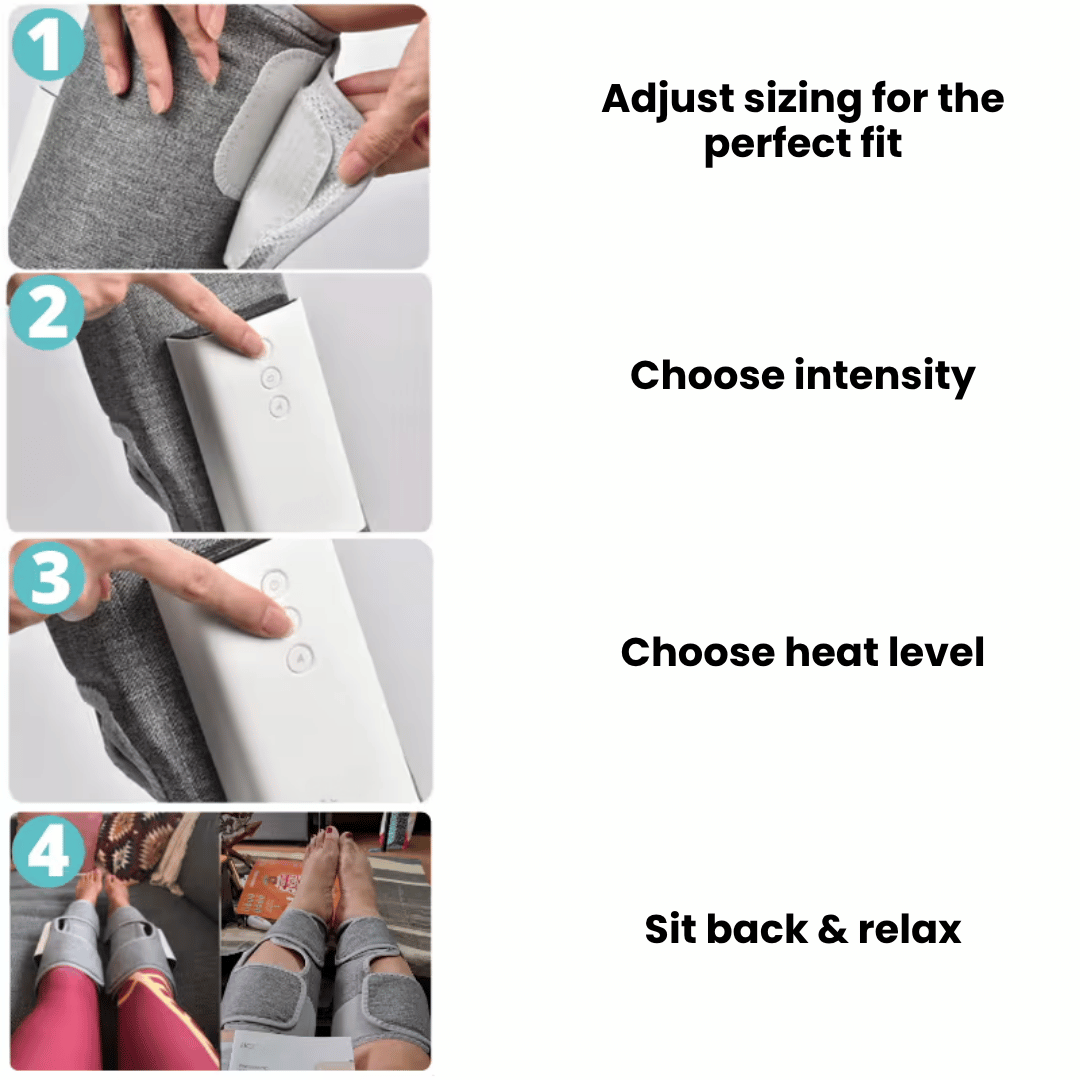 1

Adjust sizing for the perfect fit

2

Choose intensity

3

Choose heat level

4

Sit back & relax